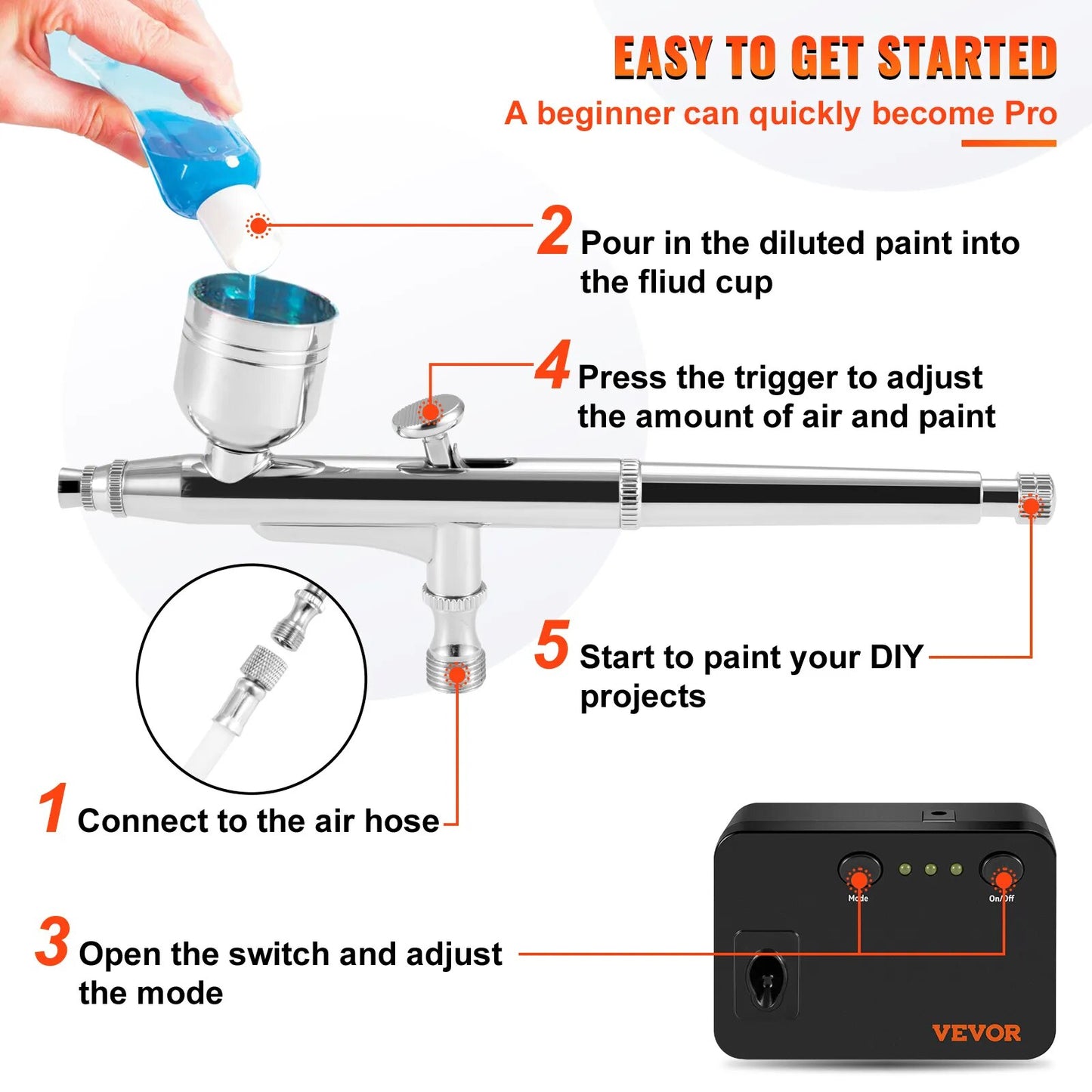 EASY TO GET STARTED

A beginner can quickly become Pro

2 Pour in the diluted paint into the fliud cup

4 Press the trigger to adjust the amount of air and paint

5 Start to paint your DIY projects

1 Connect to the air hose

3 Open the switch and adjust the mode

Mode

On/Off

VEVOR