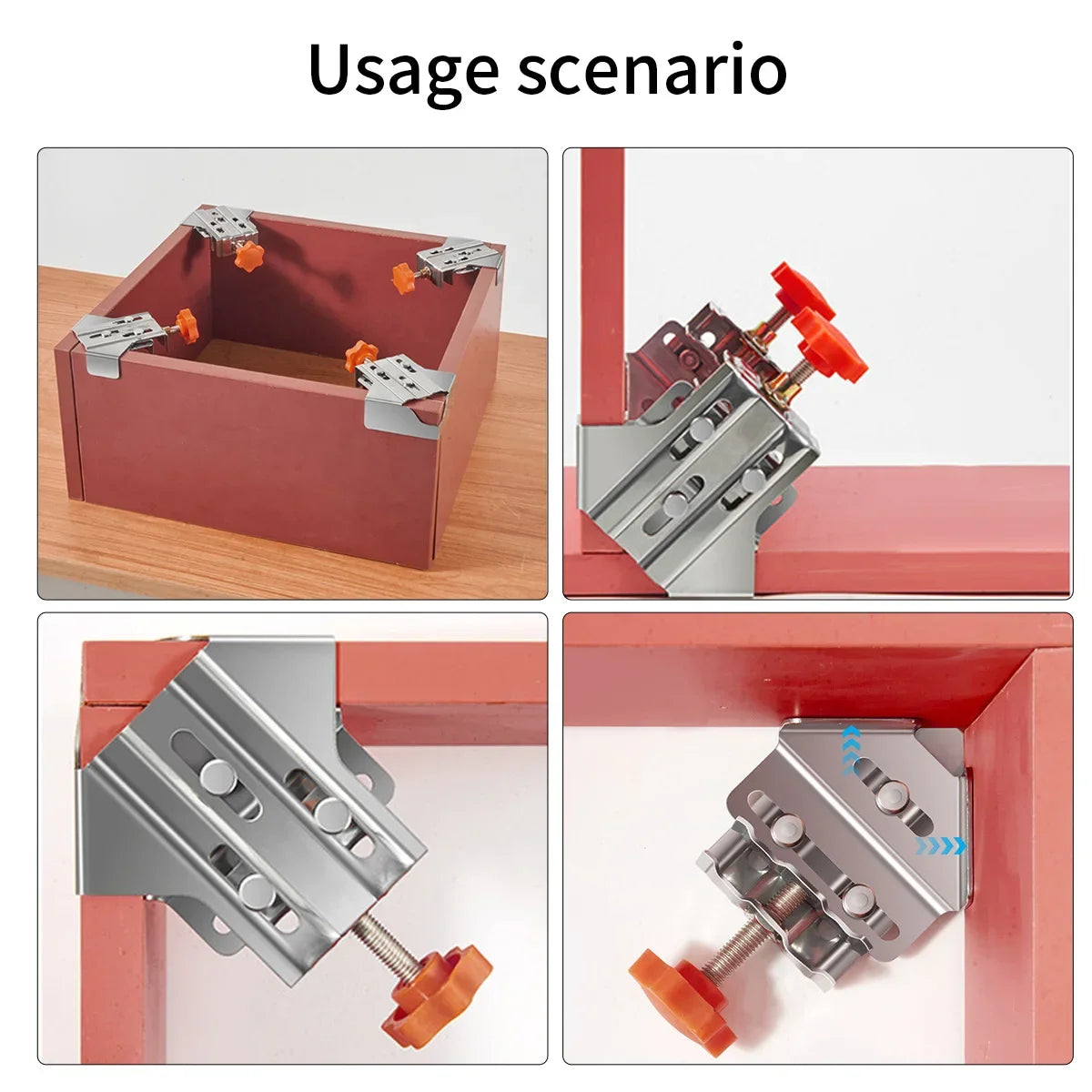 Usage scenario