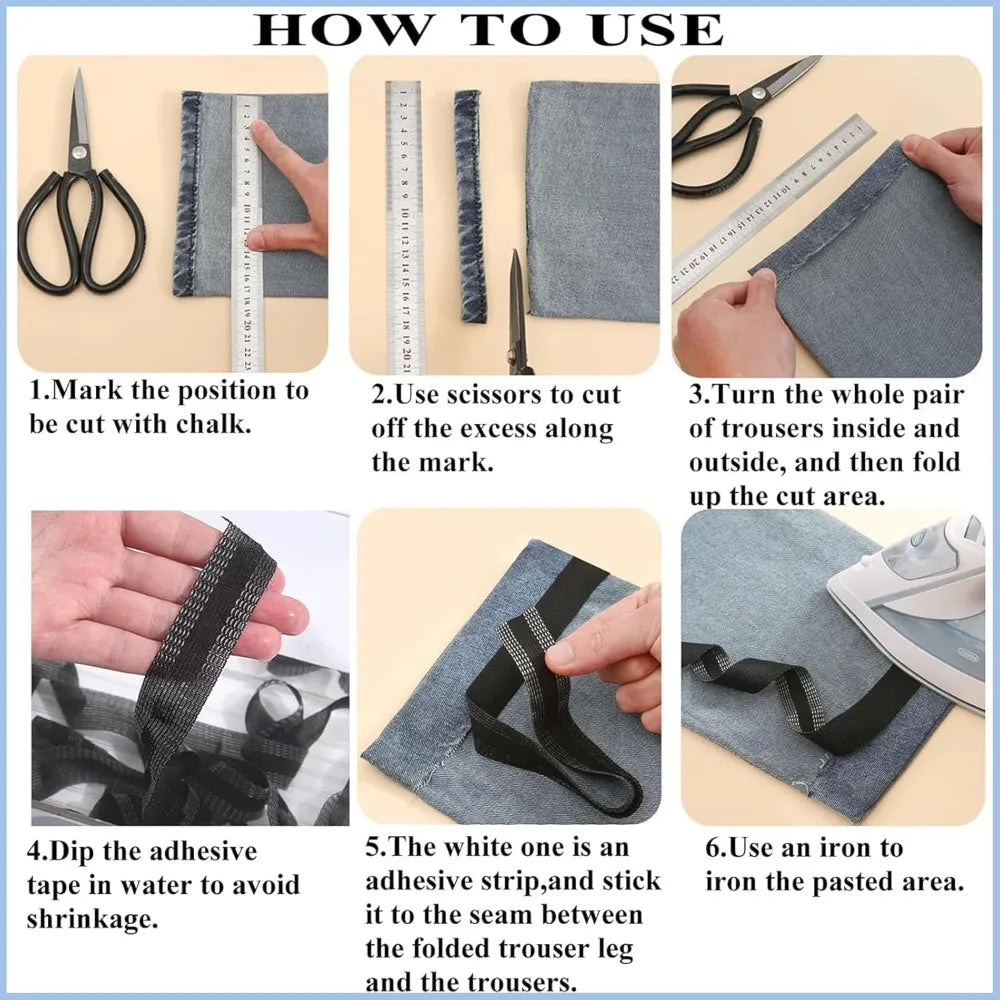 HOW TO USE

1.Mark the position to be cut with chalk.

2.Use scissors to cut off the excess along the mark.

3.Turn the whole pair of trousers inside and outside, and then fold up the cut area.

4.Dip the adhesive tape in water to avoid shrinkage.

5.The white one is an adhesive strip,and stick it to the seam between the folded trouser leg and the trousers.

6.Use an iron to iron the pasted area.