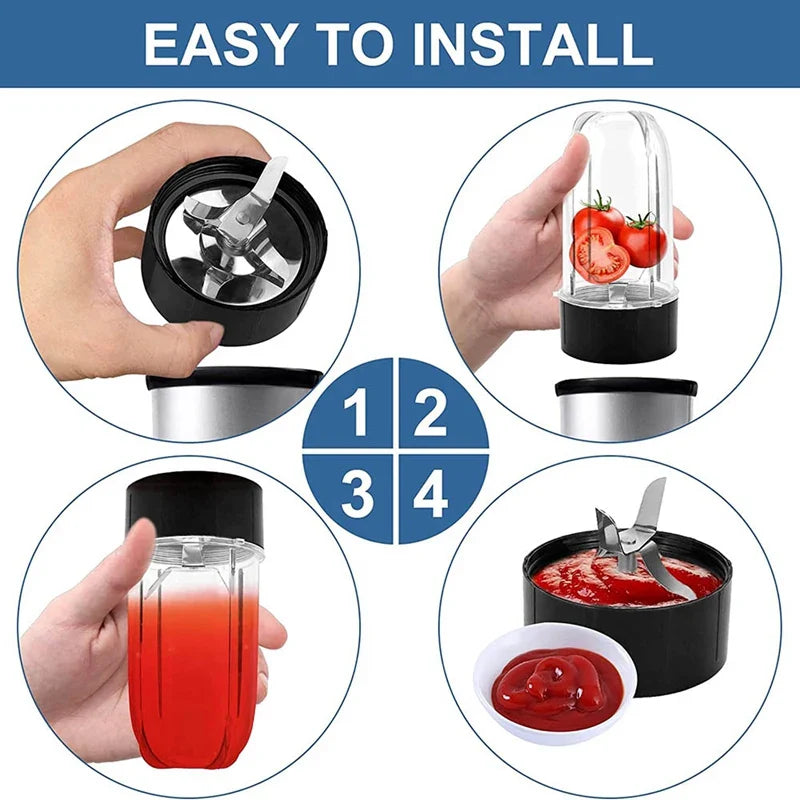 EASY TO INSTALL

1 2
3 4