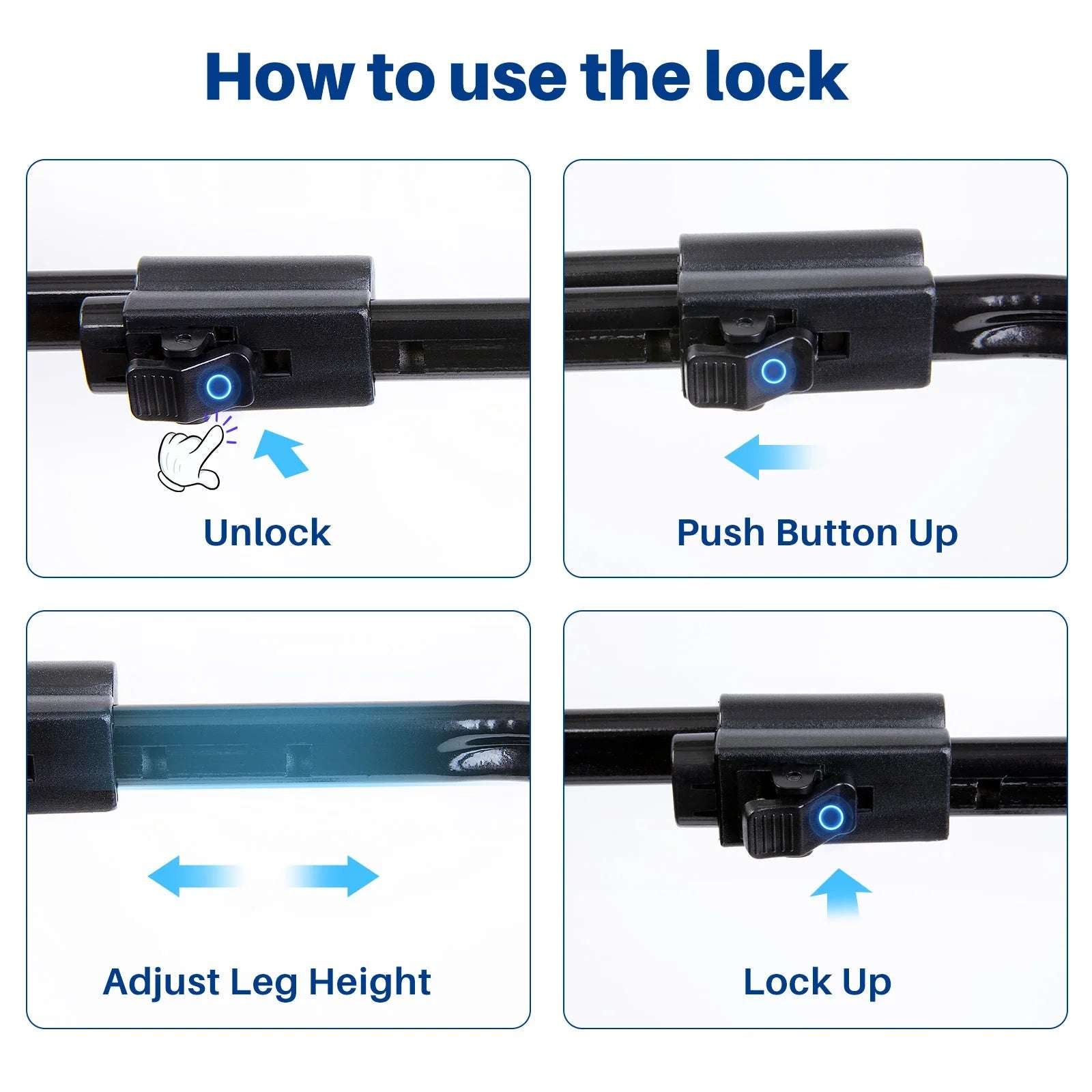 How to use the lock

Unlock

Push Button Up

Adjust Leg Height

Lock Up